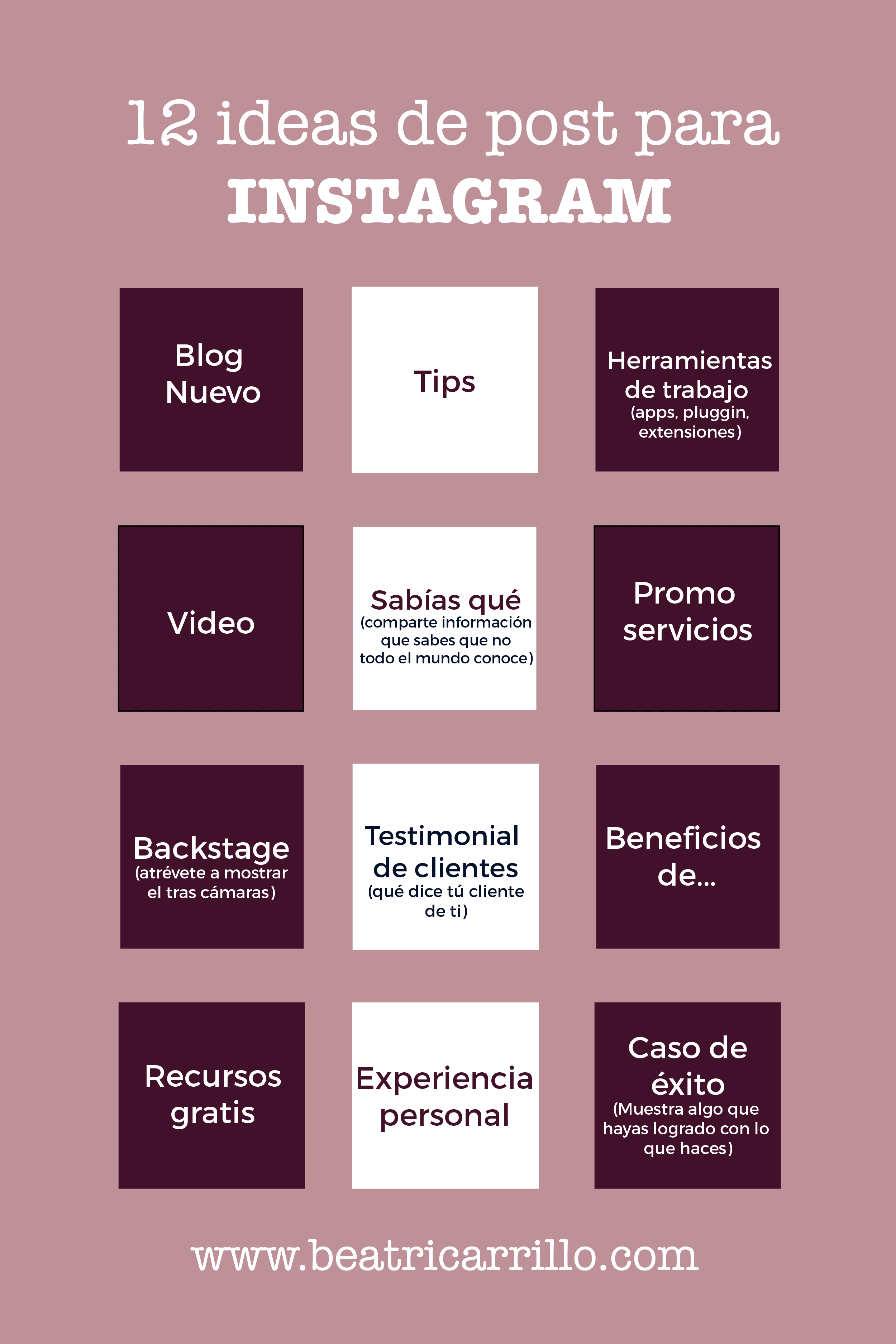 12 ideas de post para
INSTAGRAM

Blog
Nuevo

Tips

Herramientas
de trabajo
(apps, pluggin,
extensiones)

Video

Sabías qué
(comparte información
que sabes que no
todo el mundo conoce)

Promo
servicios

Backstage
(atrévete a mostrar
el tras cámaras)

Testimonial
de clientes
(qué dice tú cliente
de ti)

Beneficios
de...

Recursos
gratis

Experiencia
personal

Caso de
éxito
(Muestra algo que
hayas logrado con lo
que haces)

www.beatricarrillo.com