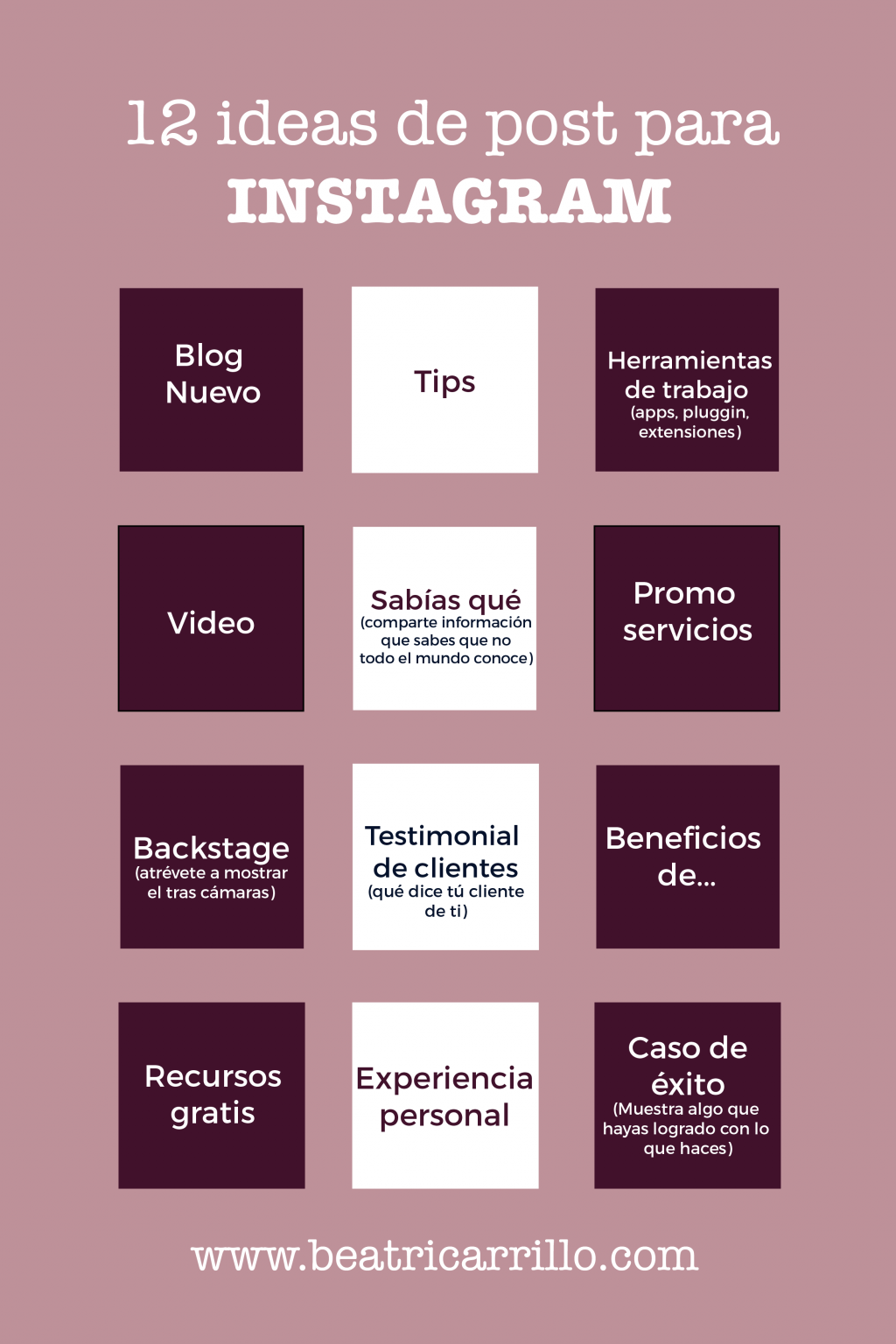 12 ideas de post para
INSTAGRAM

Blog
Nuevo

Tips

Herramientas
de trabajo
(apps, pluggin,
extensiones)

Video

Sabías qué
(comparte información
que sabes que no
todo el mundo conoce)

Promo
servicios

Backstage
(atrévete a mostrar
el tras cámaras)

Testimonial
de clientes
(qué dice tú cliente
de ti)

Beneficios
de...

Recursos
gratis

Experiencia
personal

Caso de
éxito
(Muestra algo que
hayas logrado con lo
que haces)

www.beatricarrillo.com